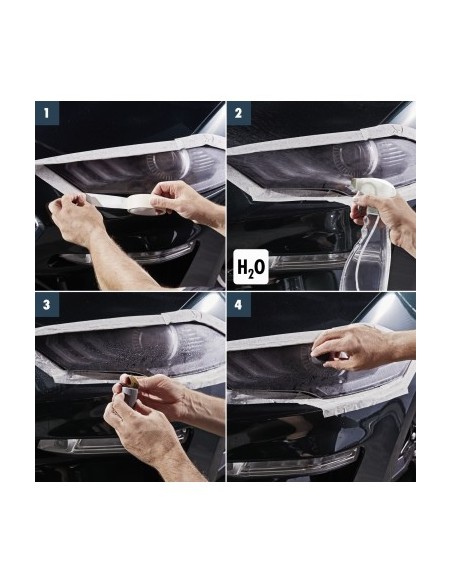 1

2

$H_2O$

3

4