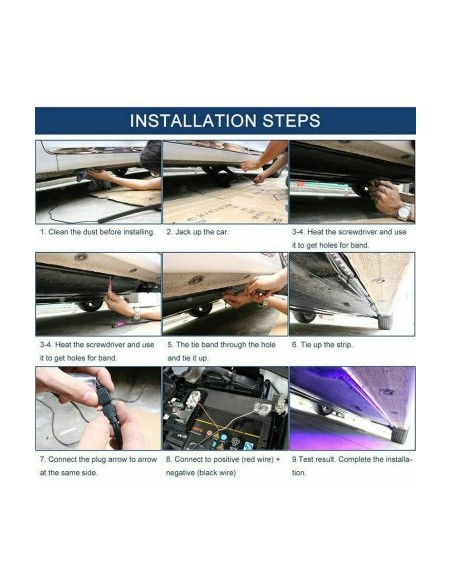 INSTALLATION STEPS

1. Clean the dust before installing.

2. Jack up the car.

3-4. Heat the screwdriver and use it to get holes for band.

3-4. Heat the screwdriver and use it to get holes for band.

5. The tie band through the hole and tie it up.

6. Tie up the strip.

7. Connect the plug arrow to arrow at the same side.

8. Connect to positive (red wire) + negative (black wire)

9.Test result. Complete the installation.