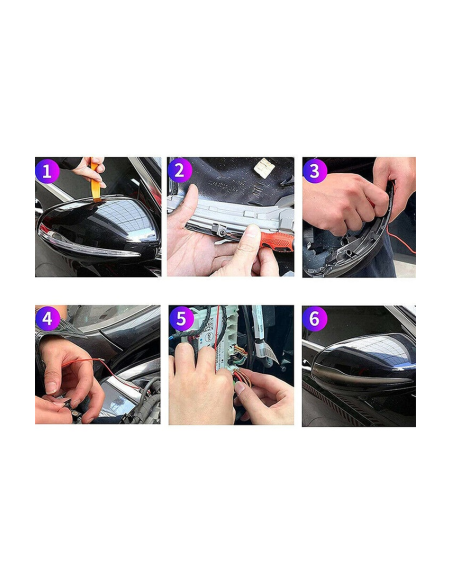 1
2
3
4
5
6